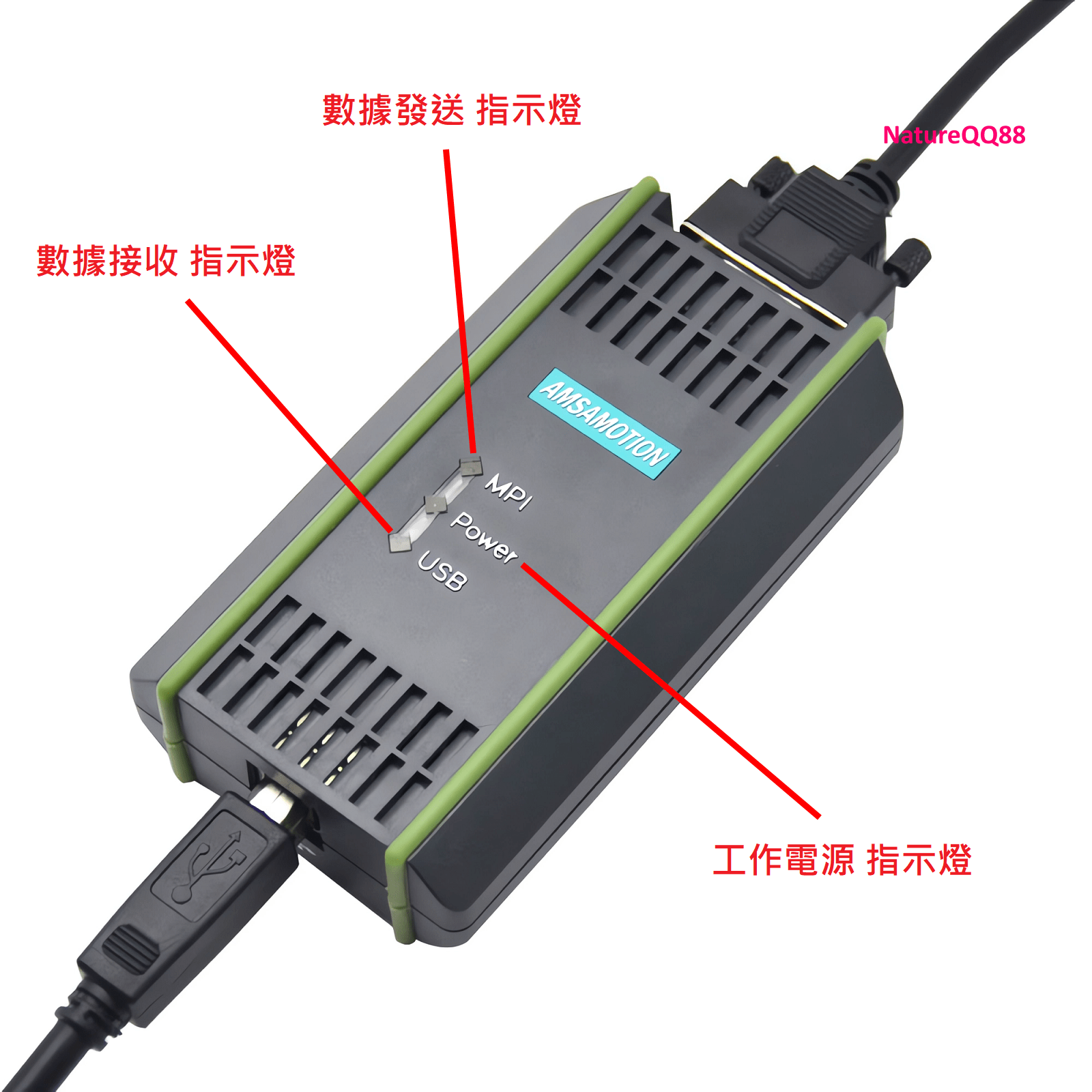 數據發送 指示燈

NatureQQ88

數據接收 指示燈

AMSAMOTION

MPI

Power

USB

工作電源 指示燈