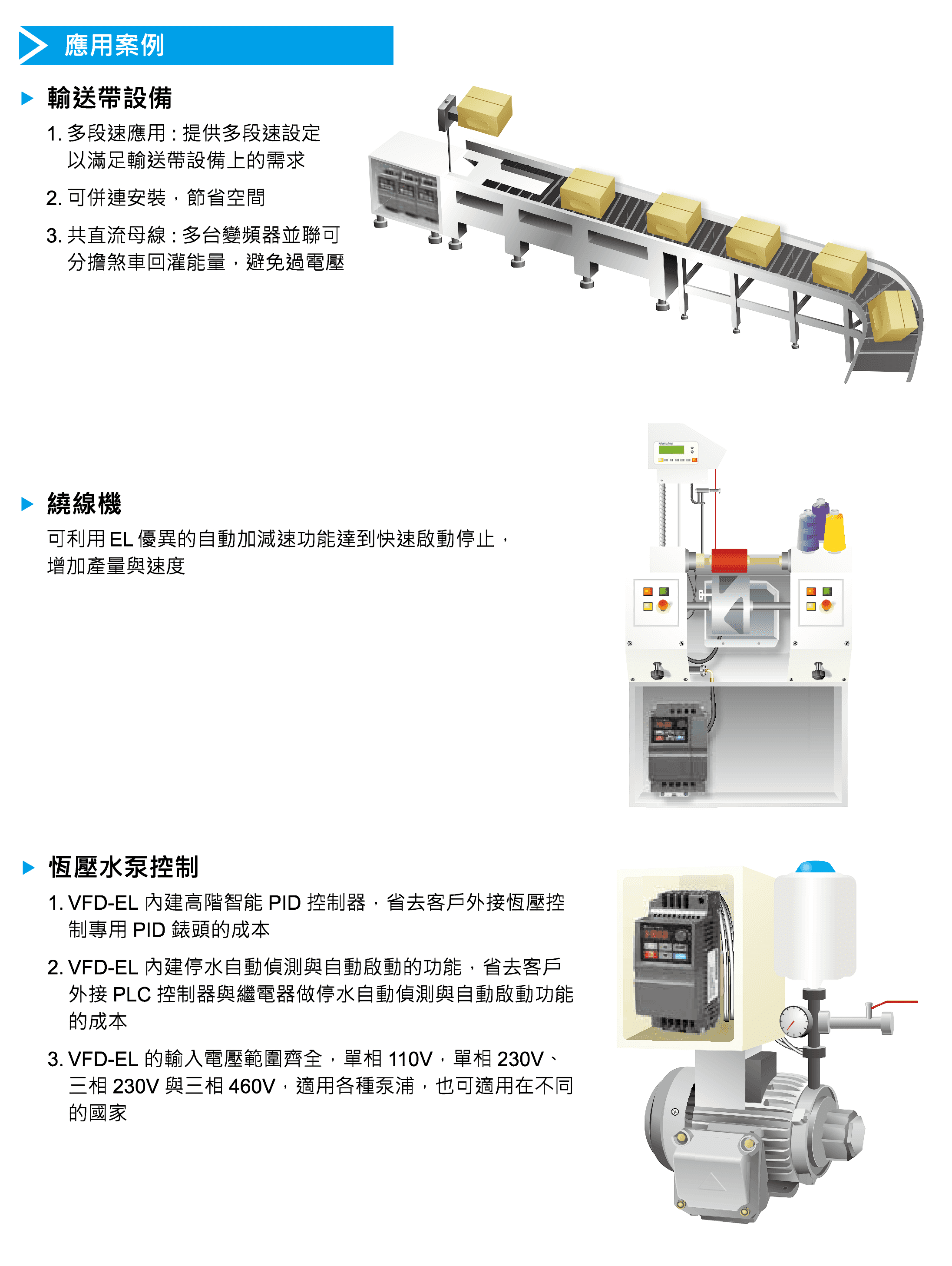 應用案例

輸送帶設備

1. 多段速應用：提供多段速設定以滿足輸送帶設備上的需求

2. 可併連安裝，節省空間

3. 共直流母線：多台變頻器並聯可分擔煞車回灌能量，避免過電壓

繞線機

可利用 EL 優異的自動加減速功能達到快速啟動停止，增加產量與速度

恆壓水泵控制

1. VFD-EL 內建高階智能 PID 控制器，省去客戶外接恆壓控制專用 PID 錶頭的成本

2. VFD-EL 內建停水自動偵測與自動啟動的功能，省去客戶外接 PLC 控制器與繼電器做停水自動偵測與自動啟動功能的成本

3. VFD-EL 的輸入電壓範圍齊全，單相 110V，單相 230V、三相 230V 與三相 460V，適用各種泵浦，也可適用在不同的國家