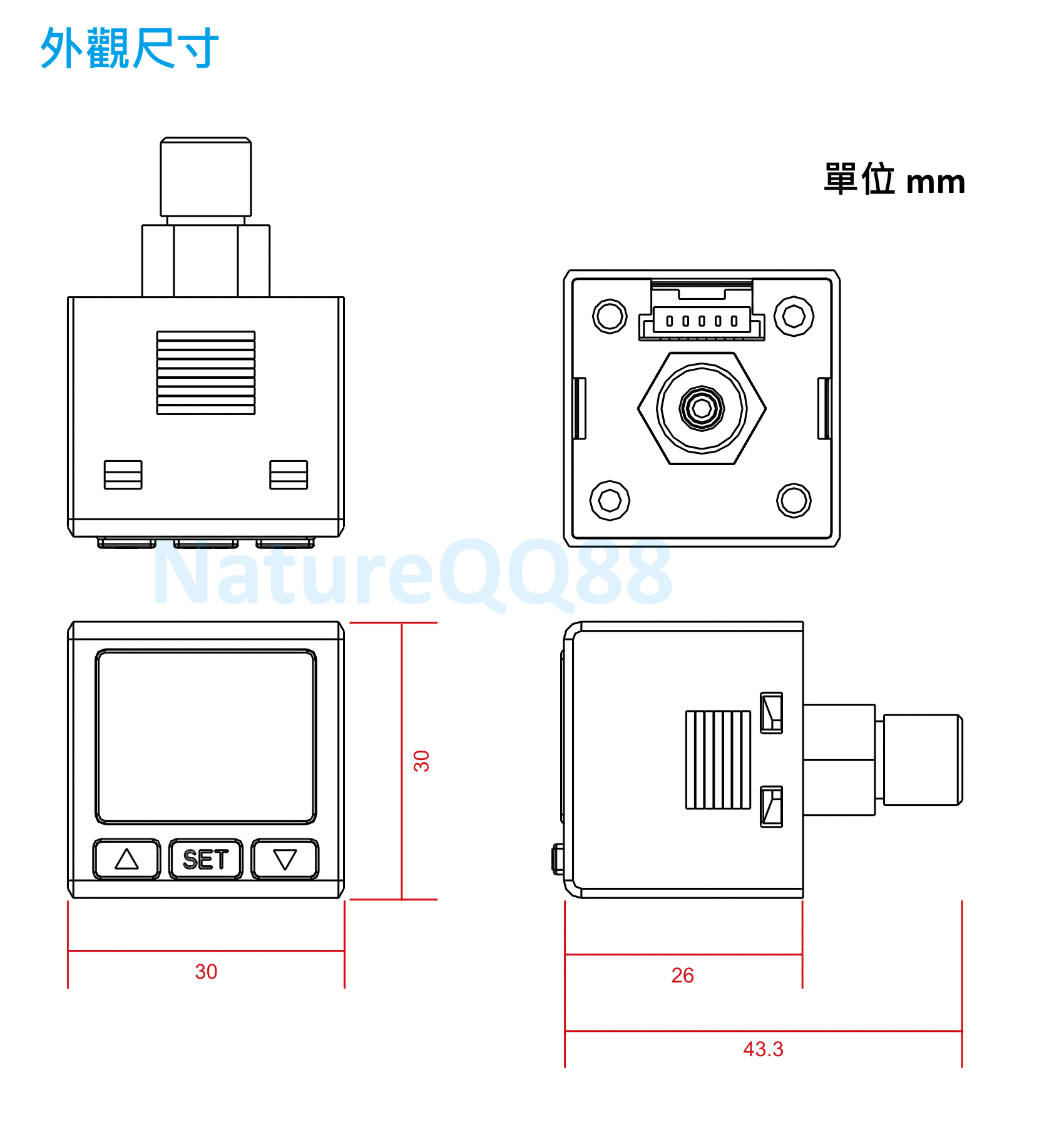 外觀尺寸

單位 mm

NatureQQ88

SET

30

30

26

43.3