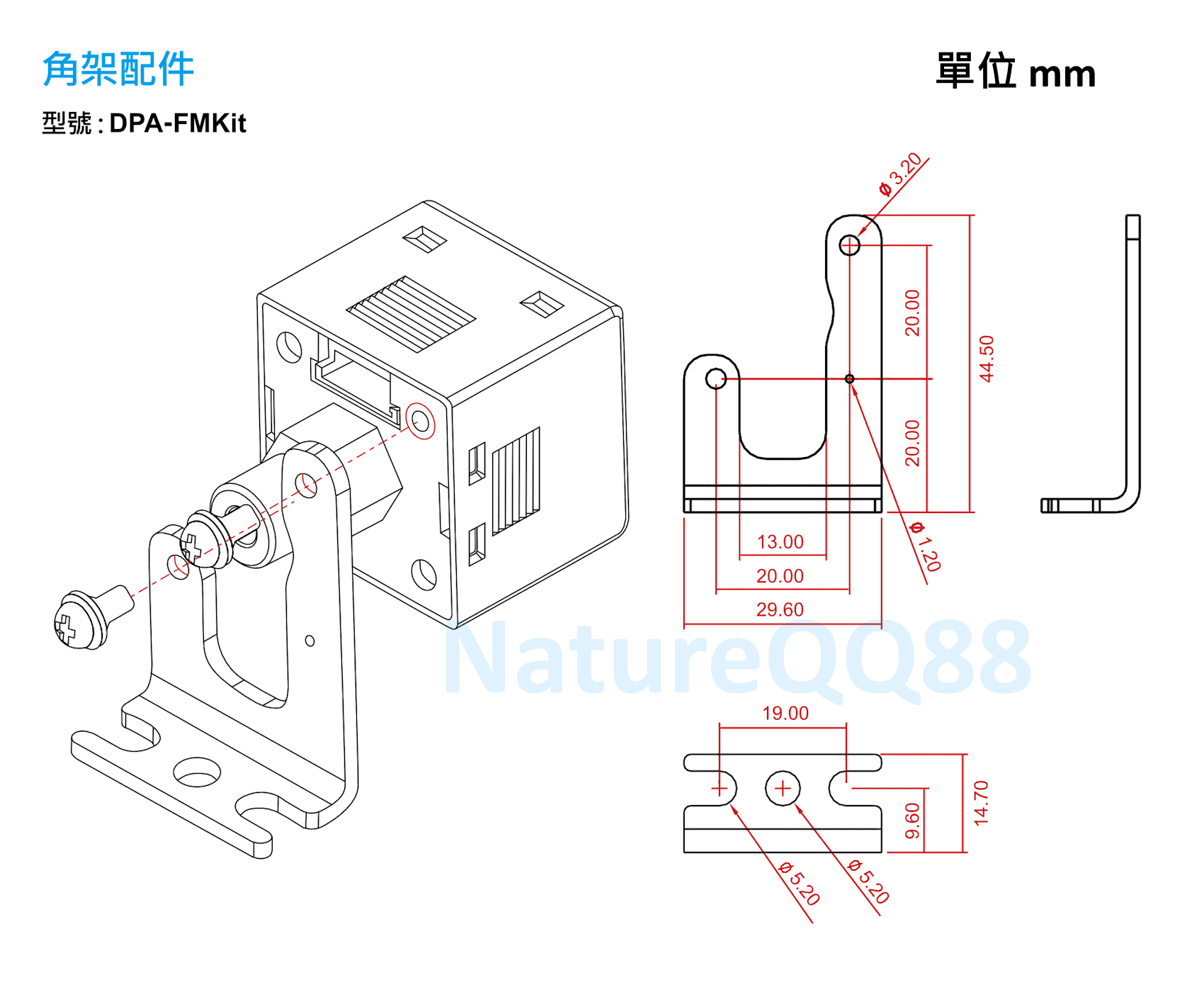 角架配件

單位 mm

型號 : DPA-FMKit

ø 3.20

20.00

44.50

20.00

ø 1.20

13.00

20.00

29.60

NatureQQ88

19.00

9.60

14.70

ø 5.20

ø 5.20