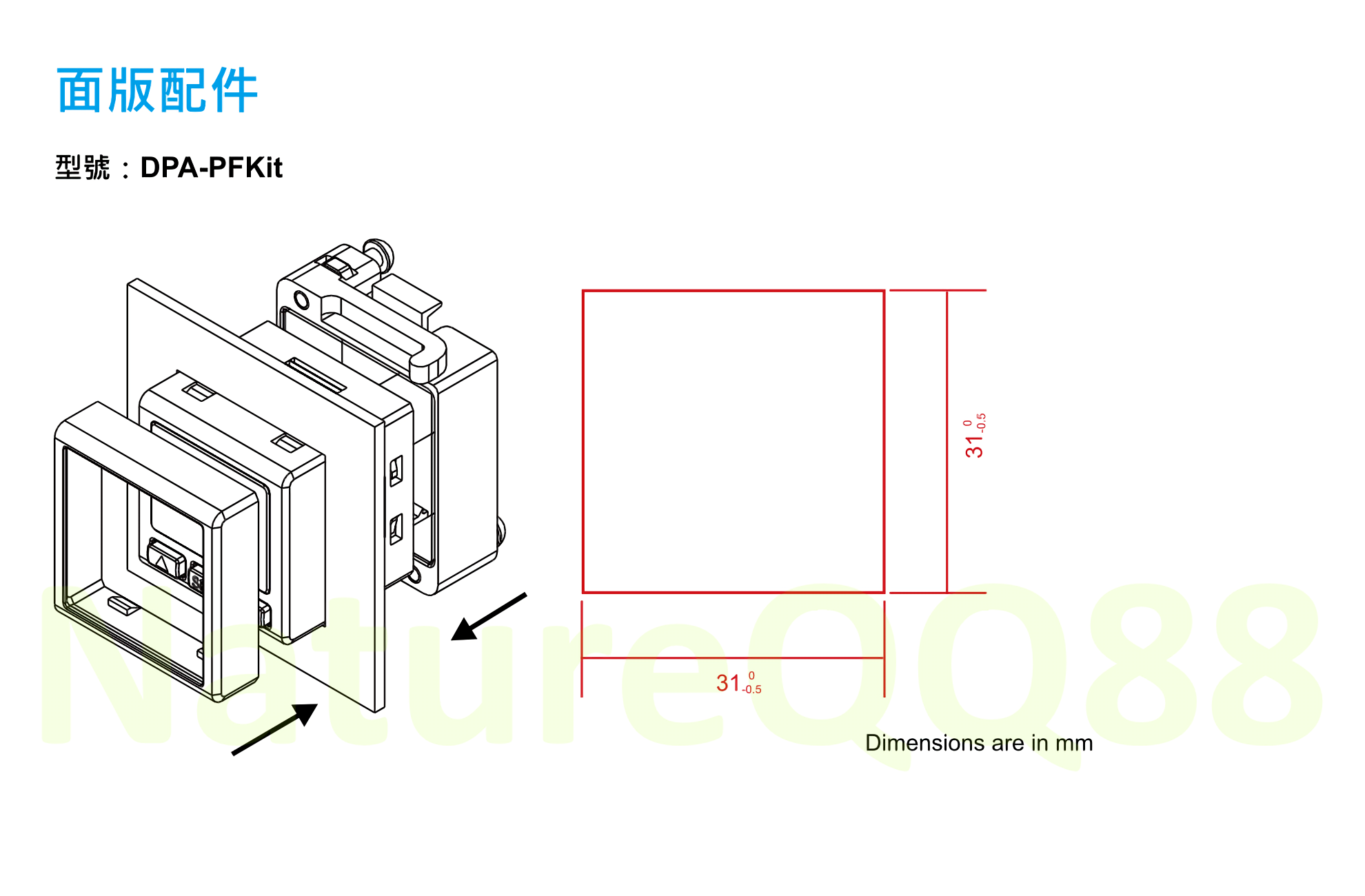 面版配件

型號：DPA-PFKit

$31^{0}_{-0.5}$

$31^{0}_{-0.5}$

Dimensions are in mm

NatureQQ88