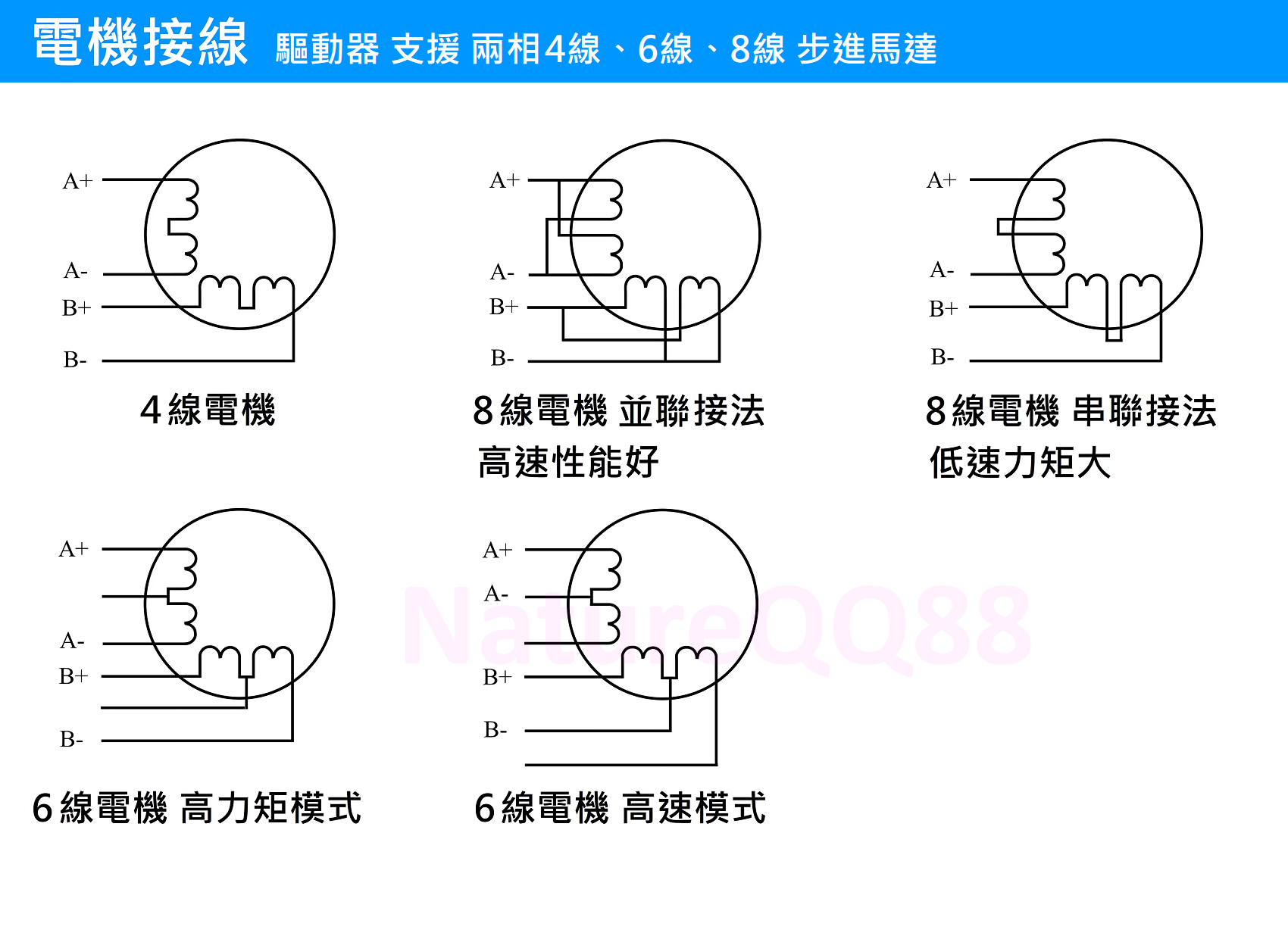 電機接線 驅動器 支援 兩相4線、6線、8線 步進馬達

A+
A-
B+
B-

4線電機

A+
A-
B+
B-

8線電機 並聯接法
高速性能好

A+
A-
B+
B-

8線電機 串聯接法
低速力矩大

A+
A-
B+
B-

6線電機 高力矩模式

A+
A-
B+
B-

6線電機 高速模式

NatureQQ88