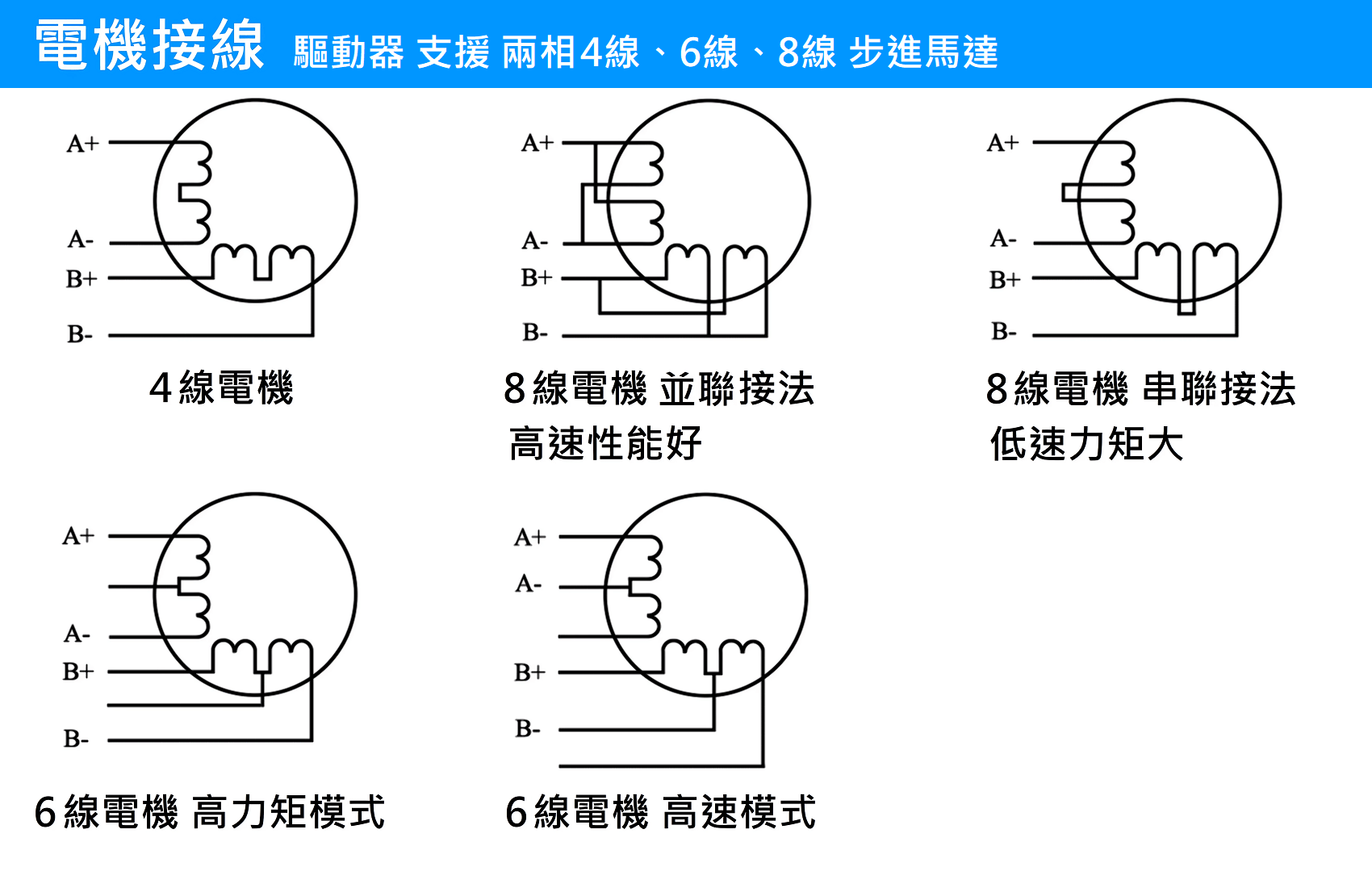 電機接線 驅動器 支援 兩相4線、6線、8線 步進馬達

A+
A-
B+
B-

4線電機

A+
A-
B+
B-

8線電機 並聯接法
高速性能好

A+
A-
B+
B-

8線電機 串聯接法
低速力矩大

A+
A-
B+
B-

6線電機 高力矩模式

A+
A-
B+
B-

6線電機 高速模式